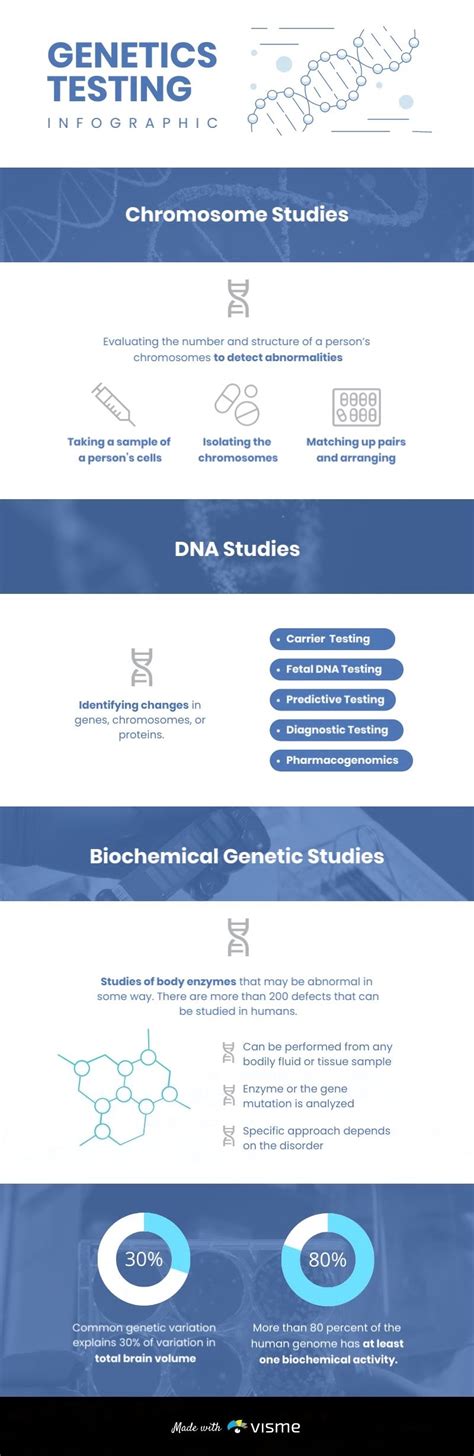 GENETICS TESTING
INFOGRAPHIC

Chromosome Studies

Evaluating the number and structure of a person's chromosomes to detect abnormalities

Taking a sample of a person's cells

Isolating the chromosomes

Matching up pairs and arranging

DNA Studies

Identifying changes in genes, chromosomes, or proteins.

Carrier Testing

Fetal DNA Testing

Predictive Testing

Diagnostic Testing

Pharmacogenomics

Biochemical Genetic Studies

Studies of body enzymes that may be abnormal in some way. There are more than 200 defects that can be studied in humans.

Can be performed from any bodily fluid or tissue sample

Enzyme or the gene mutation is analyzed

Specific approach depends on the disorder

30%

Common genetic variation explains 30% of variation in total brain volume

80%

More than 80 percent of the human genome has at least one biochemical activity.

Made with visme