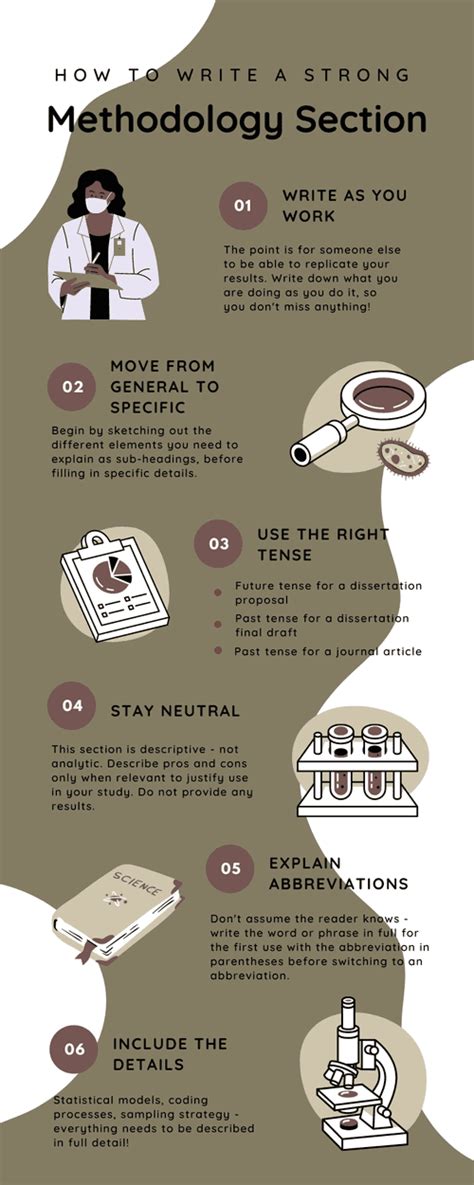 HOW TO WRITE A STRONG

Methodology Section

01 WRITE AS YOU WORK

The point is for someone else to be able to replicate your results. Write down what you are doing as you do it, so you don't miss anything!

02 MOVE FROM GENERAL TO SPECIFIC

Begin by sketching out the different elements you need to explain as sub-headings, before filling in specific details.

03 USE THE RIGHT TENSE

Future tense for a dissertation proposal

Past tense for a dissertation final draft

Past tense for a journal article

04 STAY NEUTRAL

This section is descriptive - not analytic. Describe pros and cons only when relevant to justify use in your study. Do not provide any results.

SCIENCE

05 EXPLAIN ABBREVIATIONS

Don't assume the reader knows - write the word or phrase in full for the first use with the abbreviation in parentheses before switching to an abbreviation.

06 INCLUDE THE DETAILS

Statistical models, coding processes, sampling strategy - everything needs to be described in full detail!