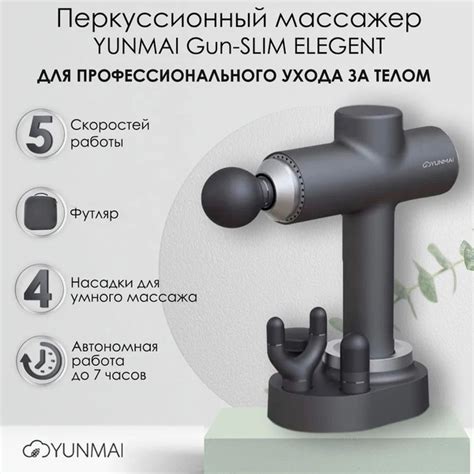 Перкуссионный массажер
YUNMAI Gun-SLIM ELEGENT
ДЛЯ ПРОФЕССИОНАЛЬНОГО УХОДА ЗА ТЕЛОМ

5 Скоростей работы

Футляр

4 Насадки для умного массажа

Автономная работа до 7 часов

YUNMAI

YUNMAI