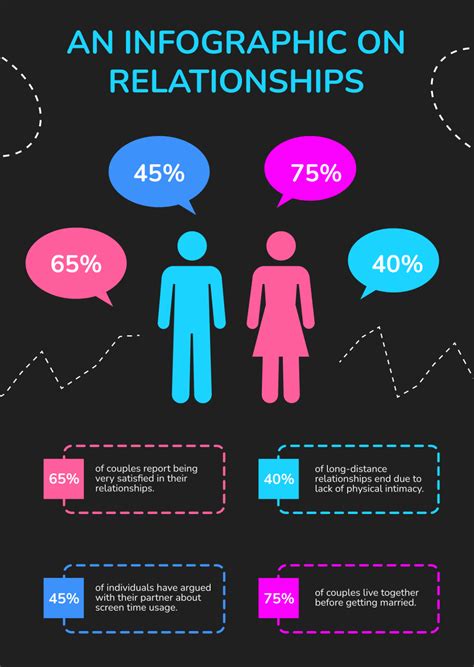 AN INFOGRAPHIC ON RELATIONSHIPS

45%

75%

65%

40%

65% of couples report being very satisfied in their relationships.

40% of long-distance relationships end due to lack of physical intimacy.

45% of individuals have argued with their partner about screen time usage.

75% of couples live together before getting married.