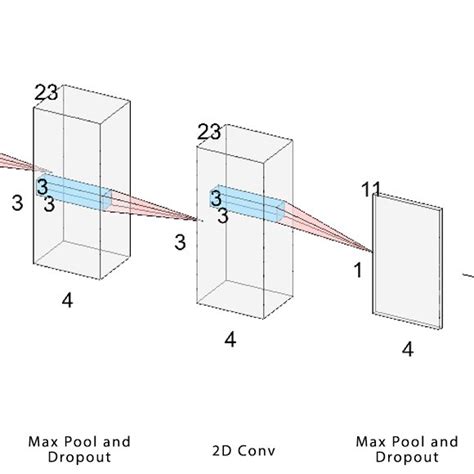 23

3
3
3

4

23

3
3

3

4

11

1

4

Max Pool and Dropout

2D Conv

Max Pool and Dropout