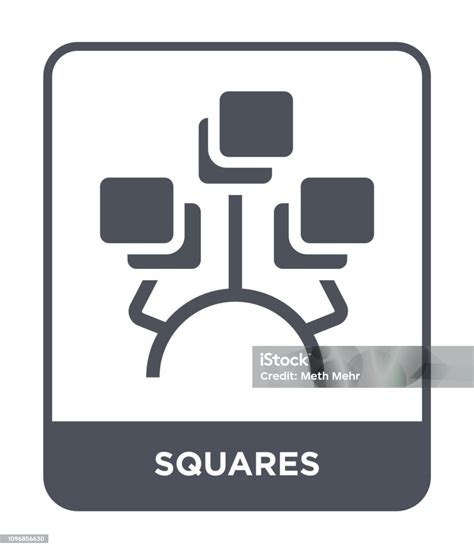 iStock
Credit: Meth Mehr

SQUARES

1096856630