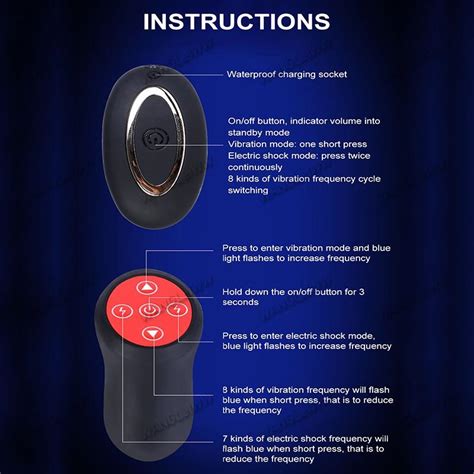 INSTRUCTIONS

Waterproof charging socket

On/off button, indicator volume into standby mode
Vibration mode: one short press
Electric shock mode: press twice continuously
8 kinds of vibration frequency cycle switching

Press to enter vibration mode and blue light flashes to increase frequency

Hold down the on/off button for 3 seconds

Press to enter electric shock mode, blue light flashes to increase frequency

8 kinds of vibration frequency will flash blue when short press, that is to reduce the frequency

7 kinds of electric shock frequency will flash blue when short press, that is to reduce the frequency