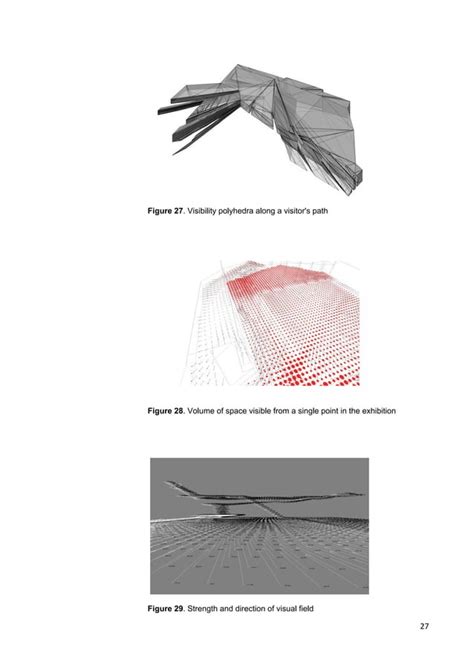 Figure 27. Visibility polyhedra along a visitor's path

Figure 28. Volume of space visible from a single point in the exhibition

Figure 29. Strength and direction of visual field

27