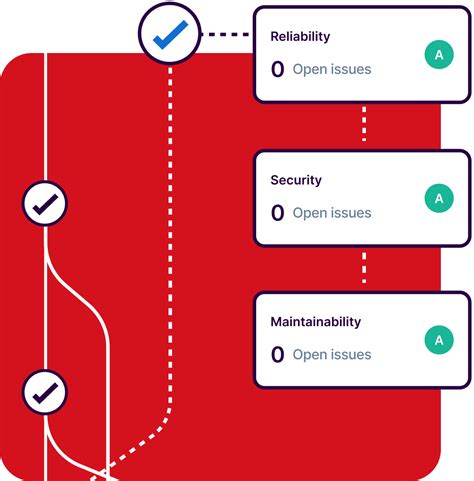 Reliability
0 Open issues
A

Security
0 Open issues
A

Maintainability
0 Open issues
A