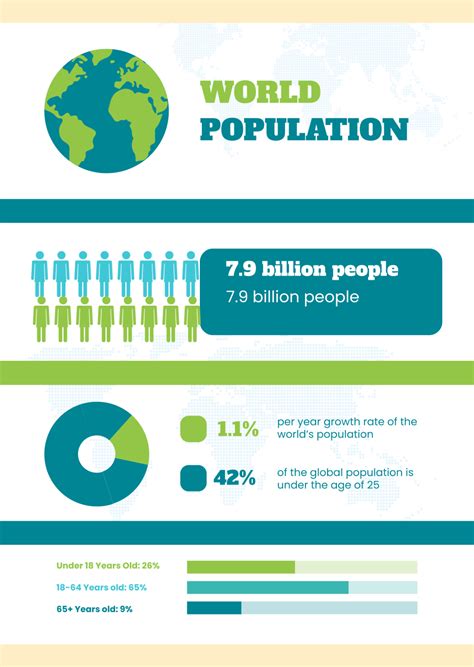 WORLD POPULATION

7.9 billion people

7.9 billion people

1.1% per year growth rate of the world's population

42% of the global population is under the age of 25

Under 18 Years Old: 26%

18-64 Years old: 65%

65+ Years old: 9%