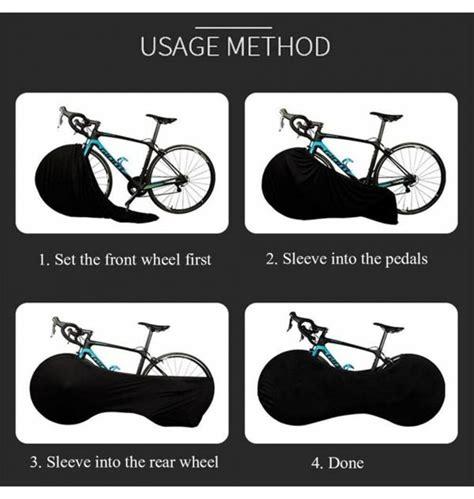 USAGE METHOD

1. Set the front wheel first

2. Sleeve into the pedals

3. Sleeve into the rear wheel

4. Done