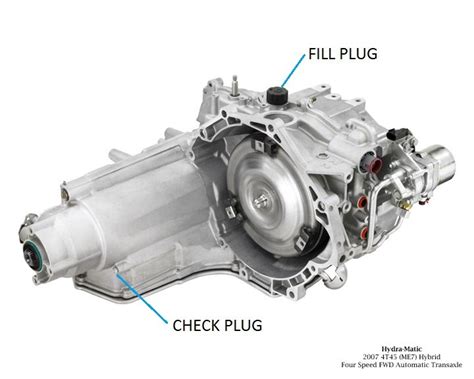 FILL PLUG

CHECK PLUG

Hydra-Matic
2007 4T45 (ME7) Hybrid
Four Speed FWD Automatic Transaxle