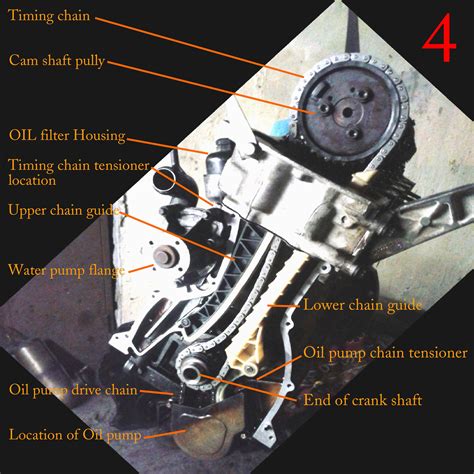 Timing chain

4

Cam shaft pully

OIL filter Housing

Timing chain tensioner location

Upper chain guide

Water pump flange

Lower chain guide

Oil pump chain tensioner

Oil pump drive chain

End of crank shaft

Location of Oil pump