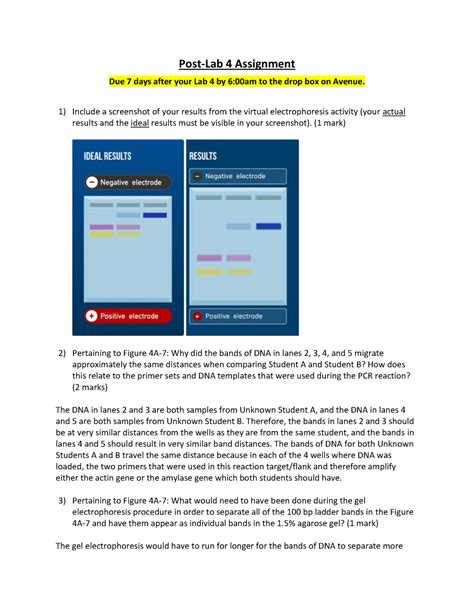 Post-Lab 4 Assignment

Due 7 days after your Lab 4 by 6:00am to the drop box on Avenue.

1) Include a screenshot of your results from the virtual electrophoresis activity (your actual results and the ideal results must be visible in your screenshot). (1 mark)

IDEAL RESULTS

Negative electrode

Positive electrode

RESULTS

Negative electrode

Positive electrode

2) Pertaining to Figure 4A-7: Why did the bands of DNA in lanes 2, 3, 4, and 5 migrate approximately the same distances when comparing Student A and Student B? How does this relate to the primer sets and DNA templates that were used during the PCR reaction? (2 marks)

The DNA in lanes 2 and 3 are both samples from Unknown Student A, and the DNA in lanes 4 and 5 are both samples from Unknown Student B. Therefore, the bands in lanes 2 and 3 should be at very similar distances from the wells as they are from the same student, and the bands in lanes 4 and 5 should result in very similar band distances. The bands of DNA for both Unknown Students A and B travel the same distance because in each of the 4 wells where DNA was loaded, the two primers that were used in this reaction target/flank and therefore amplify either the actin gene or the amylase gene which both students should have.

3) Pertaining to Figure 4A-7: What would need to have been done during the gel electrophoresis procedure in order to separate all of the 100 bp ladder bands in the Figure 4A-7 and have them appear as individual bands in the 1.5% agarose gel? (1 mark)

The gel electrophoresis would have to run for longer for the bands of DNA to separate more