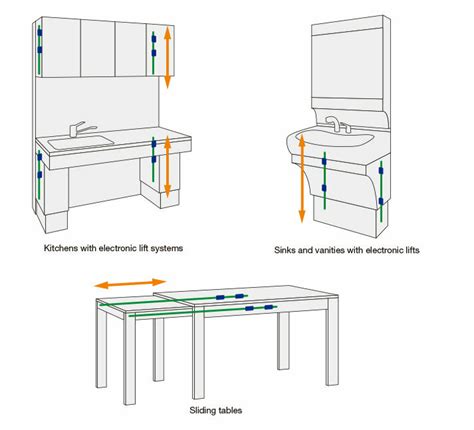 Kitchens with electronic lift systems

Sinks and vanities with electronic lifts

Sliding tables