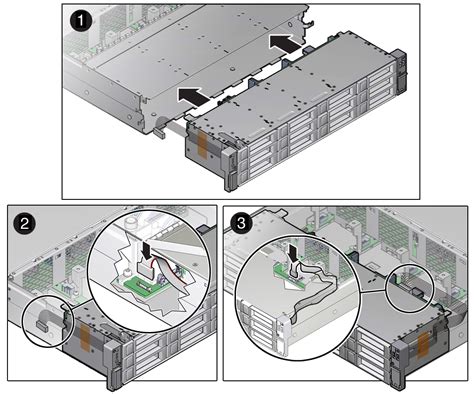 1

2

3