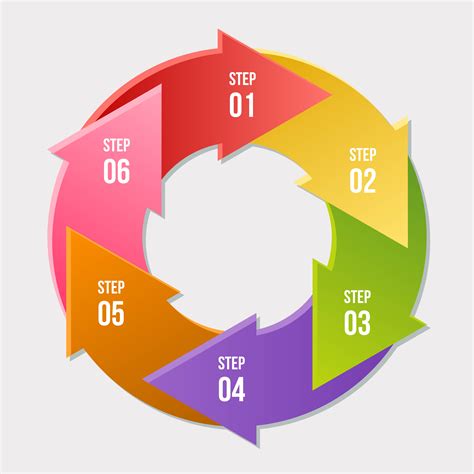 STEP
01

STEP
02

STEP
03

STEP
04

STEP
05

STEP
06