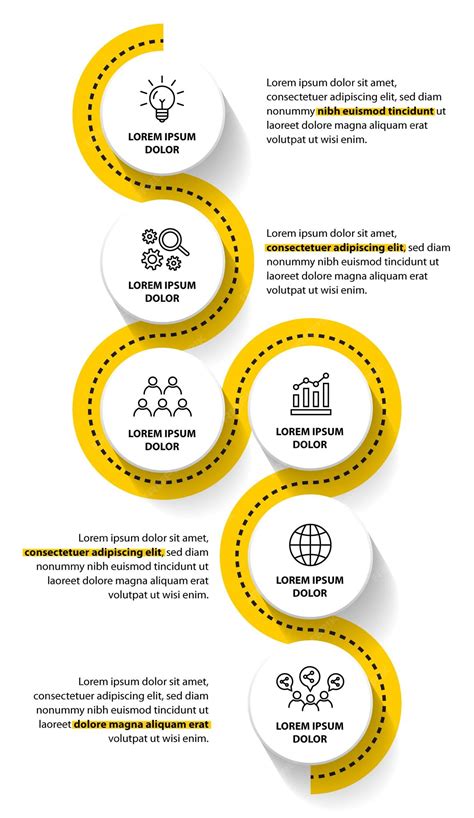 LOREM IPSUM DOLOR

Lorem ipsum dolor sit amet, consectetuer adipiscing elit, sed diam nonummy nibh euismod tincidunt ut laoreet dolore magna aliquam erat volutpat ut wisi enim.

LOREM IPSUM DOLOR

Lorem ipsum dolor sit amet, consectetuer adipiscing elit, sed diam nonummy nibh euismod tincidunt ut laoreet dolore magna aliquam erat volutpat ut wisi enim.

LOREM IPSUM DOLOR

LOREM IPSUM DOLOR

Lorem ipsum dolor sit amet, consectetuer adipiscing elit, sed diam nonummy nibh euismod tincidunt ut laoreet dolore magna aliquam erat volutpat ut wisi enim.

LOREM IPSUM DOLOR

Lorem ipsum dolor sit amet, consectetuer adipiscing elit, sed diam nonummy nibh euismod tincidunt ut laoreet dolore magna aliquam erat volutpat ut wisi enim.

LOREM IPSUM DOLOR