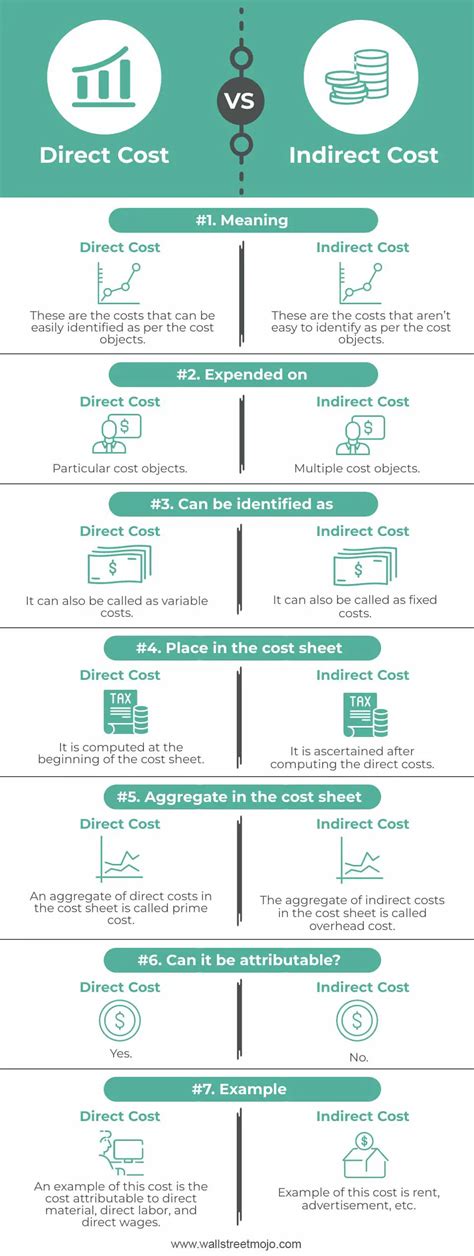 Direct Cost

VS

Indirect Cost

#1. Meaning

Direct Cost

These are the costs that can be easily identified as per the cost objects.

Indirect Cost

These are the costs that aren't easy to identify as per the cost objects.

#2. Expended on

Direct Cost

$

Particular cost objects.

Indirect Cost

$

Multiple cost objects.

#3. Can be identified as

Direct Cost

$

It can also be called as variable costs.

Indirect Cost

$

It can also be called as fixed costs.

#4. Place in the cost sheet

Direct Cost

TAX

It is computed at the beginning of the cost sheet.

Indirect Cost

TAX

It is ascertained after computing the direct costs.

#5. Aggregate in the cost sheet

Direct Cost

An aggregate of direct costs in the cost sheet is called prime cost.

Indirect Cost

The aggregate of indirect costs in the cost sheet is called overhead cost.

#6. Can it be attributable?

Direct Cost

$

Yes.

Indirect Cost

$

No.

#7. Example

Direct Cost

An example of this cost is the cost attributable to direct material, direct labor, and direct wages.

Indirect Cost

$

Example of this cost is rent, advertisement, etc.

www.wallstreetmojo.com