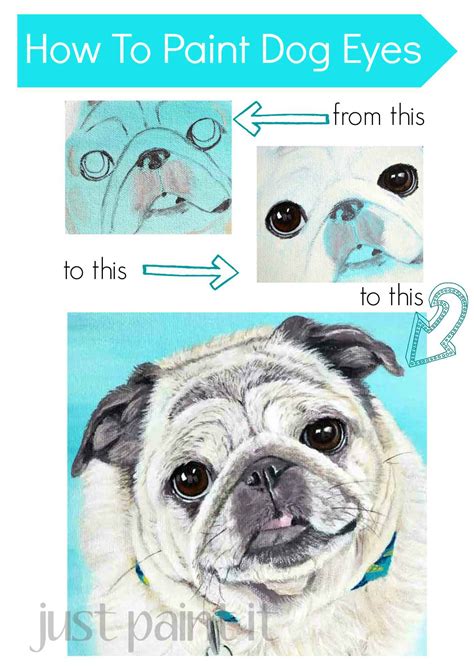 How To Paint Dog Eyes

from this

to this

to this

just paint it