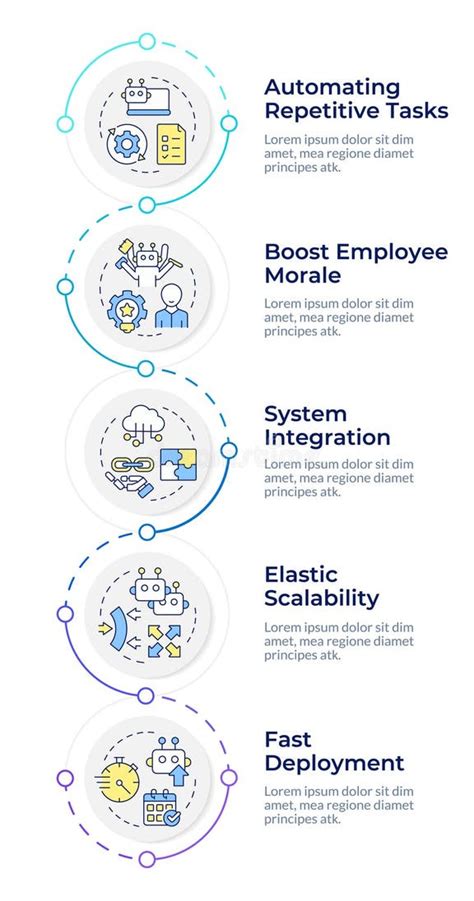 Automating Repetitive Tasks

Lorem ipsum dolor sit dim amet, mea regione diamet principes atk.

Boost Employee Morale

Lorem ipsum dolor sit dim amet, mea regione diamet principes atk.

System Integration

Lorem ipsum dolor sit dim amet, mea regione diamet principes atk.

Elastic Scalability

Lorem ipsum dolor sit dim amet, mea regione diamet principes atk.

Fast Deployment

Lorem ipsum dolor sit dim amet, mea regione diamet principes atk.