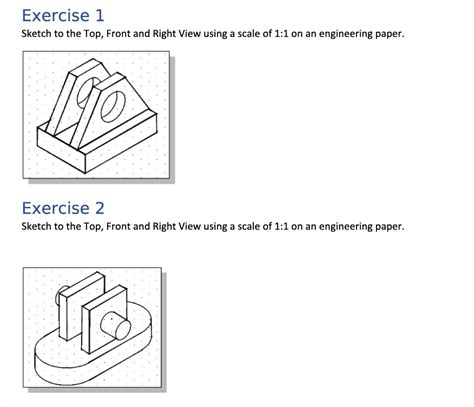 Exercise 1

Sketch to the Top, Front and Right View using a scale of 1:1 on an engineering paper.

Exercise 2

Sketch to the Top, Front and Right View using a scale of 1:1 on an engineering paper.