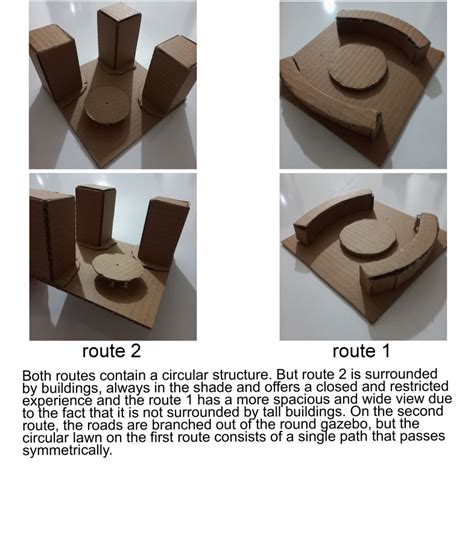 route 2

route 1

Both routes contain a circular structure. But route 2 is surrounded by buildings, always in the shade and offers a closed and restricted experience and the route 1 has a more spacious and wide view due to the fact that it is not surrounded by tall buildings. On the second route, the roads are branched out of the round gazebo, but the circular lawn on the first route consists of a single path that passes symmetrically.