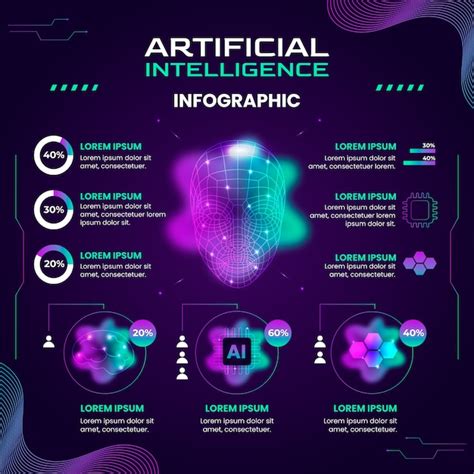 ARTIFICIAL INTELLIGENCE

INFOGRAPHIC

40%
LOREM IPSUM
Lorem ipsum dolor sit amet, consectetuer.

30%
LOREM IPSUM
Lorem ipsum dolor sit amet, consectetuer lorem ipsum dolor sit.

20%
LOREM IPSUM
Lorem ipsum dolor sit amet, consectetuer.

LOREM IPSUM
Lorem ipsum dolor sit amet, consectetuer lorem.
30%
40%

LOREM IPSUM
Lorem ipsum dolor sit amet, consectetuer lorem ipsum dolor sit.

LOREM IPSUM
Lorem ipsum dolor sit amet, consectetuer.

20%
LOREM IPSUM
Lorem ipsum dolor sit amet, consectetuer.

AI
60%
LOREM IPSUM
Lorem ipsum dolor sit amet, consectetuer.

40%
LOREM IPSUM
Lorem ipsum dolor sit amet, consectetuer.