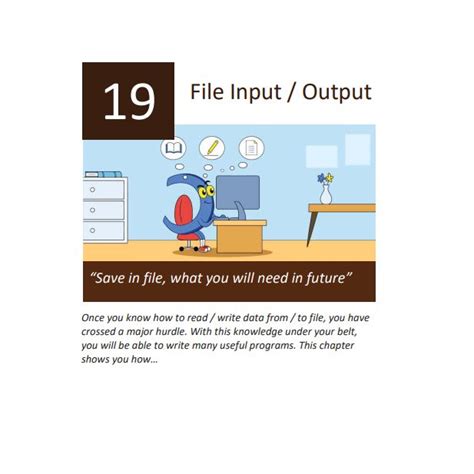 19

File Input / Output

"Save in file, what you will need in future"

Once you know how to read / write data from / to file, you have crossed a major hurdle. With this knowledge under your belt, you will be able to write many useful programs. This chapter shows you how...