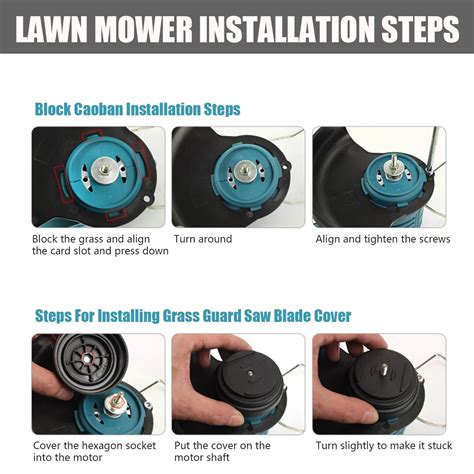 LAWN MOWER INSTALLATION STEPS

Block Caoban Installation Steps

Block the grass and align the card slot and press down

Turn around

Align and tighten the screws

Steps For Installing Grass Guard Saw Blade Cover

Cover the hexagon socket into the motor

Put the cover on the motor shaft

Turn slightly to make it stuck