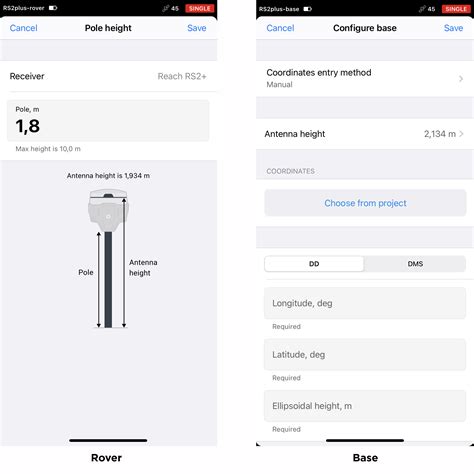 RS2plus-rover 45 SINGLE

Cancel Pole height Save

Receiver Reach RS2+

Pole, m
1,8

Max height is 10,0 m

Antenna height is 1,934 m

Pole

Antenna height

Rover

RS2plus-base 45 SINGLE

Cancel Configure base Save

Coordinates entry method
Manual

Antenna height 2,134 m

COORDINATES

Choose from project

DD DMS

Longitude, deg
Required

Latitude, deg
Required

Ellipsoidal height, m
Required

Base