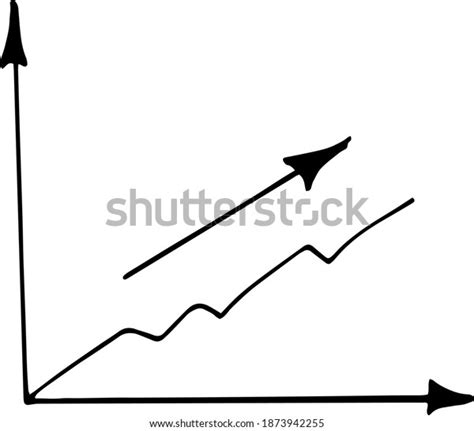 shutterstock

www.shutterstock.com · 1873942255