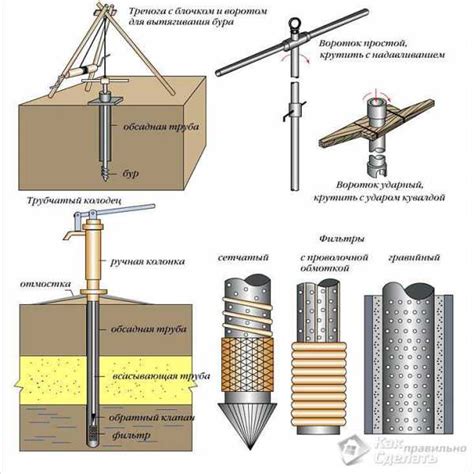 Тренога с блочком и воротом для вытягивания бура

обсадная труба

бур

Вороток простой, крутить с надавливанием

Вороток ударный, крутить с ударом кувалдой

Трубчатый колодец

ручная колонка

отмостка

обсадная труба

всасывающая труба

обратный клапан

фильтр

Фильтры

сетчатый

с проволочной обмоткой

гравийный

Как правильно Сделать