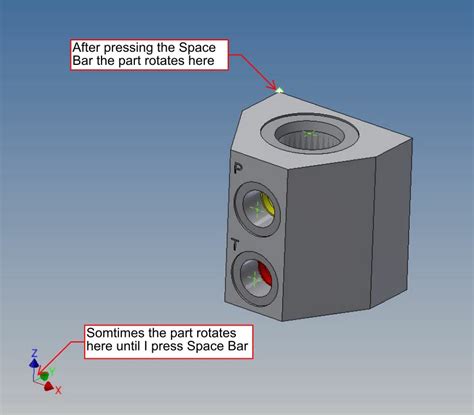 After pressing the Space Bar the part rotates here

P

T

Somtimes the part rotates here until I press Space Bar

Z

Y

X