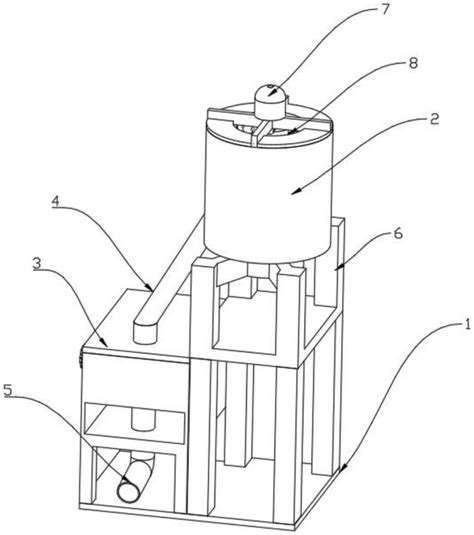 7
8
2
4
6
3
1
5