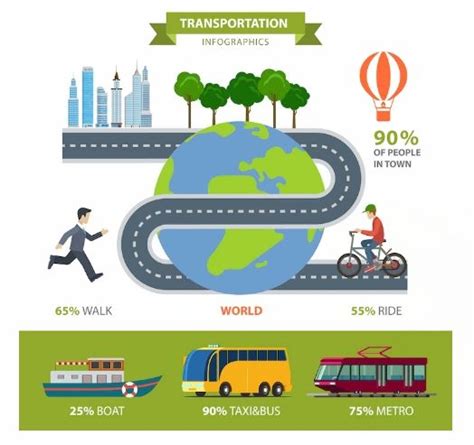 TRANSPORTATION
INFOGRAPHICS

90%
OF PEOPLE
IN TOWN

65% WALK

WORLD

55% RIDE

25% BOAT

90% TAXI&BUS

75% METRO