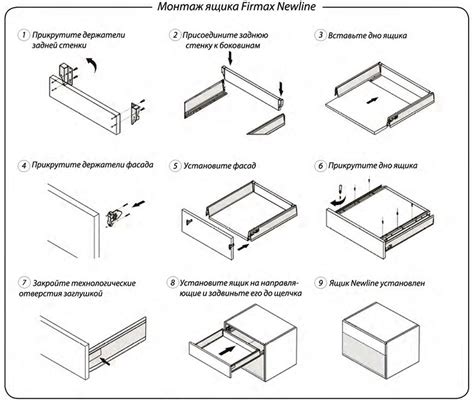 Монтаж ящика Firmax Newline

1 Прикрутите держатели задней стенки

2 Присоедините заднюю стенку к боковинам

3 Вставьте дно ящика

4 Прикрутите держатели фасада

5 Установите фасад

6 Прикрутите дно ящика

7 Закройте технологические отверстия заглушкой

8 Установите ящик на направляющие и задвиньте его до щелчка

9 Ящик Newline установлен