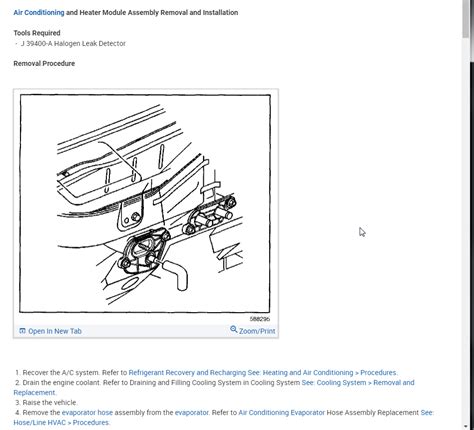 Air Conditioning and Heater Module Assembly Removal and Installation

Tools Required
- J 39400-A Halogen Leak Detector

Removal Procedure

588296

Open In New Tab

Zoom/Print

1. Recover the A/C system. Refer to Refrigerant Recovery and Recharging See: Heating and Air Conditioning > Procedures.
2. Drain the engine coolant. Refer to Draining and Filling Cooling System in Cooling System See: Cooling System > Removal and Replacement.
3. Raise the vehicle.
4. Remove the evaporator hose assembly from the evaporator. Refer to Air Conditioning Evaporator Hose Assembly Replacement See: Hose/Line HVAC > Procedures.