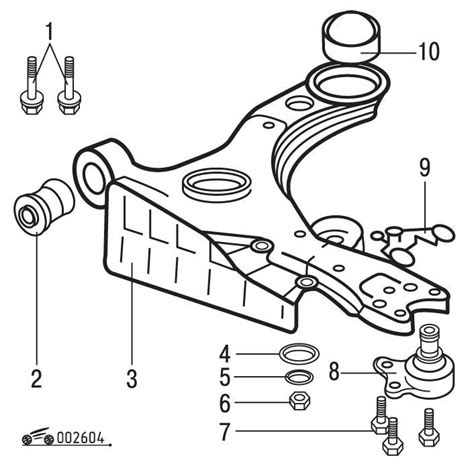 1
10
9
2
3
4
5
6
7
8
002604