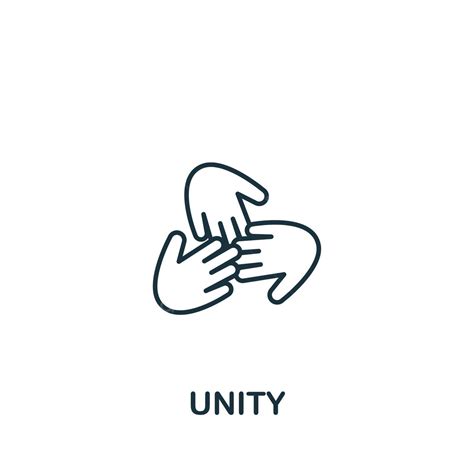 UNITY