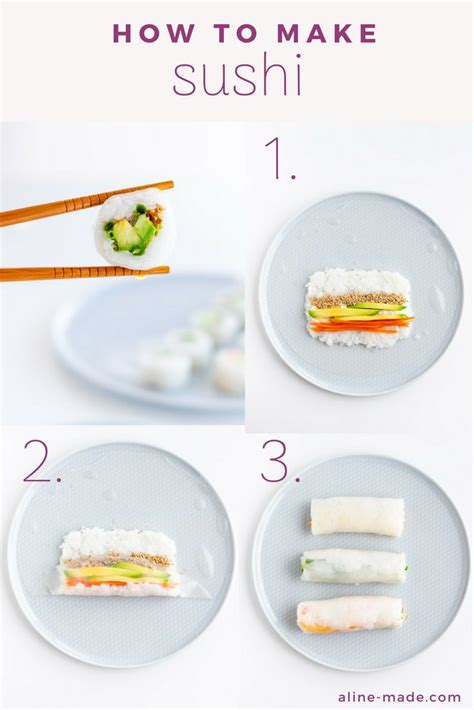 HOW TO MAKE
sushi

1.

2.

3.

aline-made.com