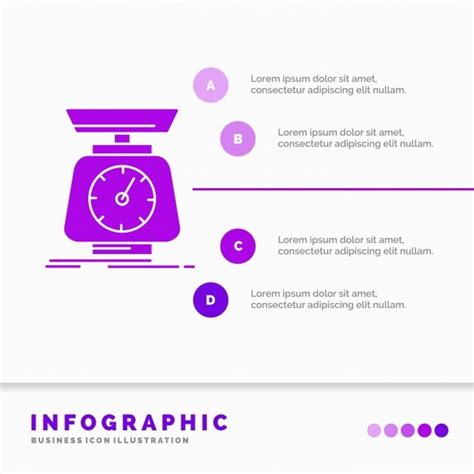 A
Lorem ipsum dolor sit amet, consectetur adipiscing elit nullam.

B
Lorem ipsum dolor sit amet, consectetur adipiscing elit nullam.

C
Lorem ipsum dolor sit amet, consectetur adipiscing elit nullam.

D
Lorem ipsum dolor sit amet, consectetur adipiscing elit nullam.

INFOGRAPHIC
BUSINESS ICON ILLUSTRATION