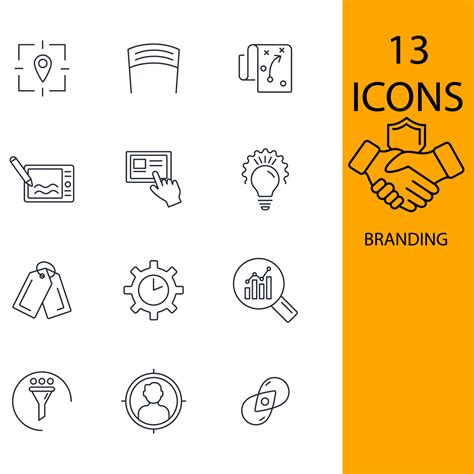 13
ICONS

BRANDING