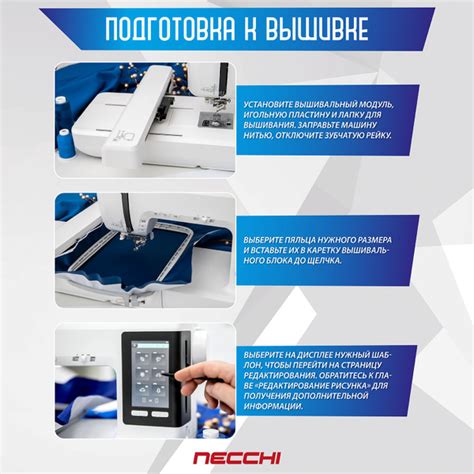 ПОДГОТОВКА К ВЫШИВКЕ

УСТАНОВИТЕ ВЫШИВАЛЬНЫЙ МОДУЛЬ, ИГОЛЬНУЮ ПЛАСТИНУ И ЛАПКУ ДЛЯ ВЫШИВАНИЯ. ЗАПРАВЬТЕ МАШИНУ НИТЬЮ, ОТКЛЮЧИТЕ ЗУБЧАТУЮ РЕЙКУ.

ВЫБЕРИТЕ ПЯЛЬЦА НУЖНОГО РАЗМЕРА И ВСТАВЬТЕ ИХ В КАРЕТКУ ВЫШИВАЛЬНОГО БЛОКА ДО ЩЕЛЧКА.

ВЫБЕРИТЕ НА ДИСПЛЕЕ НУЖНЫЙ ШАБЛОН, ЧТОБЫ ПЕРЕЙТИ НА СТРАНИЦУ РЕДАКТИРОВАНИЯ. ОБРАТИТЕСЬ К ГЛАВЕ «РЕДАКТИРОВАНИЕ РИСУНКА» ДЛЯ ПОЛУЧЕНИЯ ДОПОЛНИТЕЛЬНОЙ ИНФОРМАЦИИ.

NECCHI