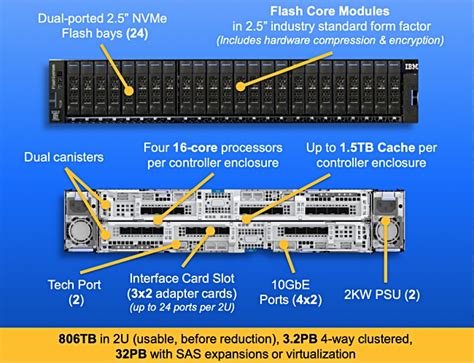 Dual-ported 2.5" NVMe Flash bays (24)

Flash Core Modules in 2.5" industry standard form factor (Includes hardware compression & encryption)

IBM

Dual canisters

Four 16-core processors per controller enclosure

Up to 1.5TB Cache per controller enclosure

Tech Port (2)

Interface Card Slot (3x2 adapter cards) (up to 24 ports per 2U)

10GbE Ports (4x2)

2KW PSU (2)

806TB in 2U (usable, before reduction), 3.2PB 4-way clustered, 32PB with SAS expansions or virtualization