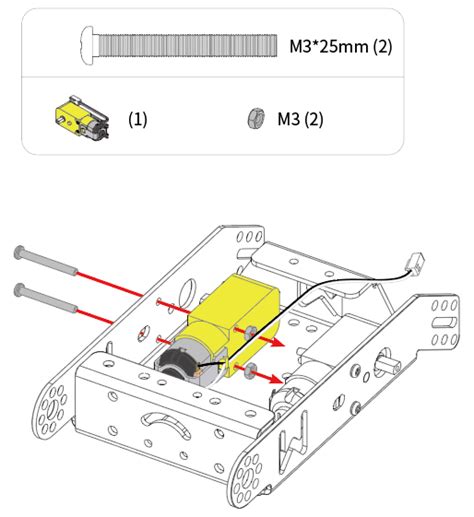 M3*25mm (2)

(1)

M3 (2)