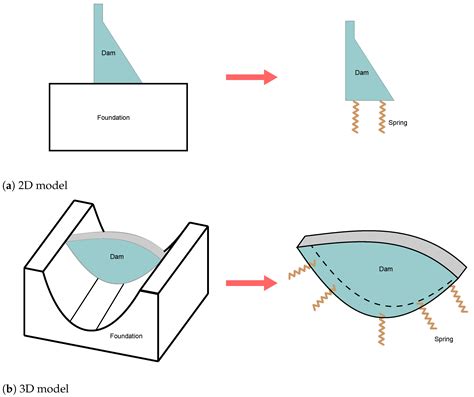 Dam

Foundation

Dam

Spring

(a) 2D model

Dam

Foundation

Dam

Spring

(b) 3D model