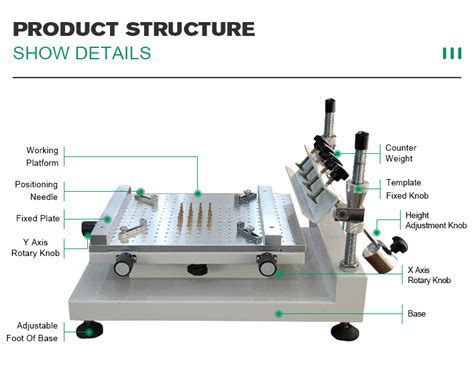 PRODUCT STRUCTURE
SHOW DETAILS

Working Platform

Positioning Needle

Fixed Plate

Y Axis Rotary Knob

Adjustable Foot Of Base

Counter Weight

Template Fixed Knob

Height Adjustment Knob

X Axis Rotary Knob

Base