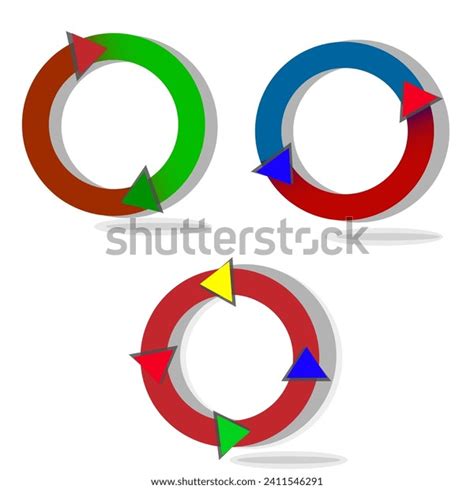 shutterstock

www.shutterstock.com · 2411546291