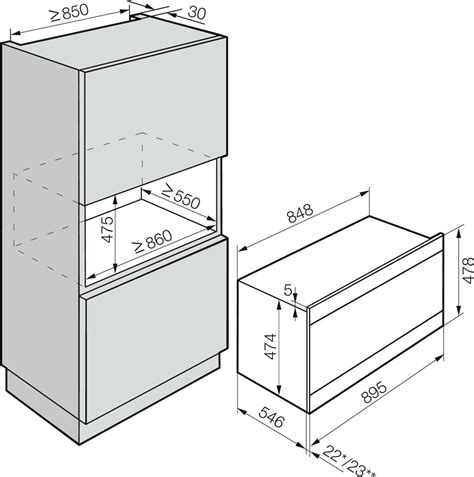 ≥850
30
≥550
475
≥860
848
478
5
474
895
546
22*/23**