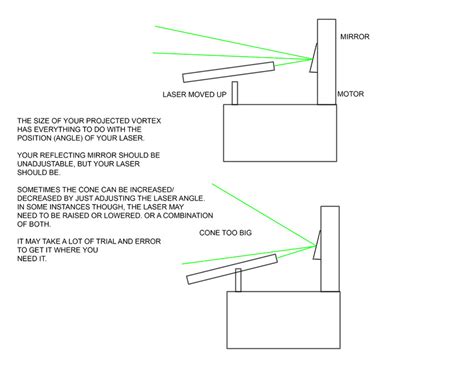 MIRROR

LASER MOVED UP

MOTOR

THE SIZE OF YOUR PROJECTED VORTEX HAS EVERYTHING TO DO WITH THE POSITION (ANGLE) OF YOUR LASER.

YOUR REFLECTING MIRROR SHOULD BE UNADJUSTABLE, BUT YOUR LASER SHOULD BE.

SOMETIMES THE CONE CAN BE INCREASED/ DECREASED BY JUST ADJUSTING THE LASER ANGLE. IN SOME INSTANCES THOUGH, THE LASER MAY NEED TO BE RAISED OR LOWERED. OR A COMBINATION OF BOTH.

IT MAY TAKE A LOT OF TRIAL AND ERROR TO GET IT WHERE YOU NEED IT.

CONE TOO BIG