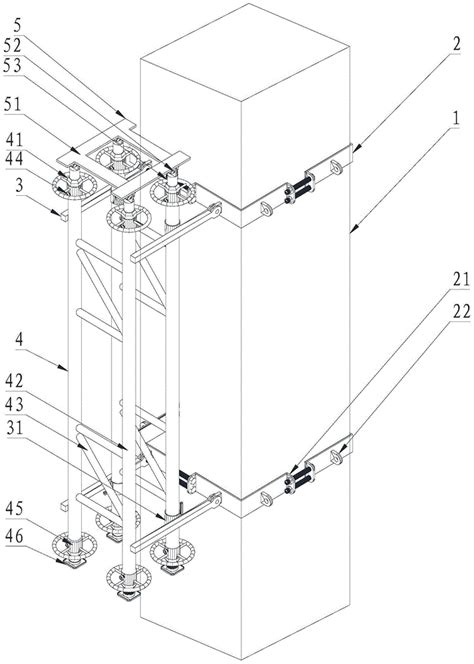 5
52
53
51
41
44
3
2
1
21
22
4
42
43
31
45
46