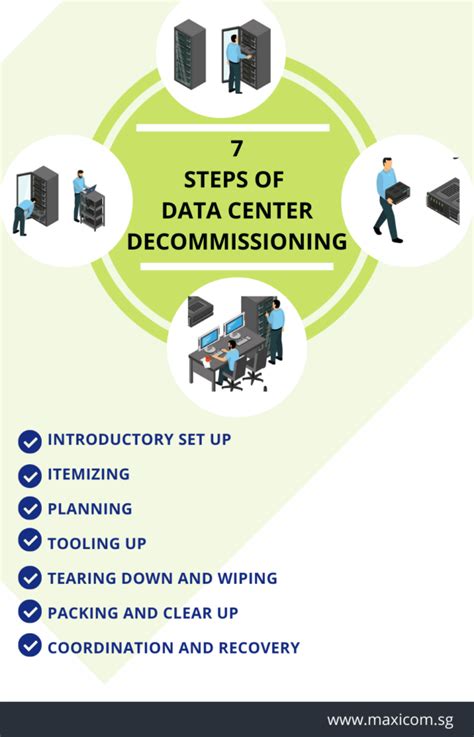 7
STEPS OF
DATA CENTER
DECOMMISSIONING

INTRODUCTORY SET UP
ITEMIZING
PLANNING
TOOLING UP
TEARING DOWN AND WIPING
PACKING AND CLEAR UP
COORDINATION AND RECOVERY

www.maxicom.sg