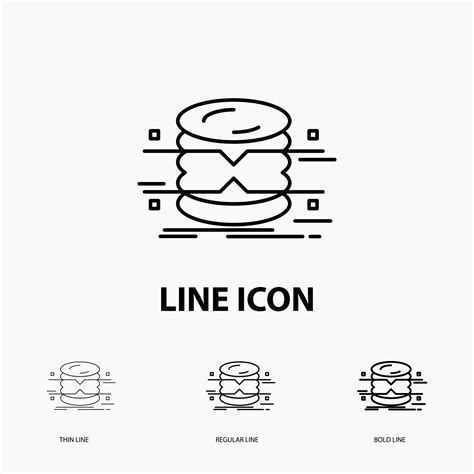 LINE ICON

THIN LINE

REGULAR LINE

BOLD LINE